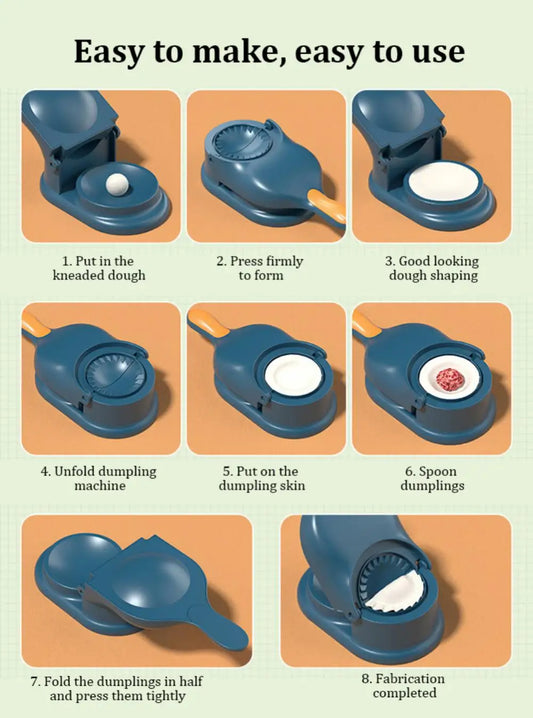 Easy to make, easy to use

1. Put in the kneaded dough

2. Press firmly to form

3. Good looking dough shaping

4. Unfold dumpling machine

5. Put on the dumpling skin

6. Spoon dumplings

7. Fold the dumplings in half and press them tightly

8. Fabrication completed